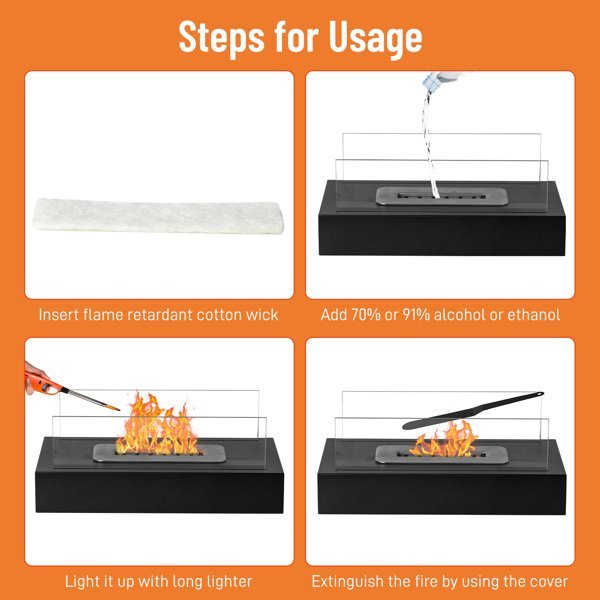 Steps for Usage

Insert flame retardant cotton wick

Add 70% or 91% alcohol or ethanol

Light it up with long lighter

Extinguish the fire by using the cover